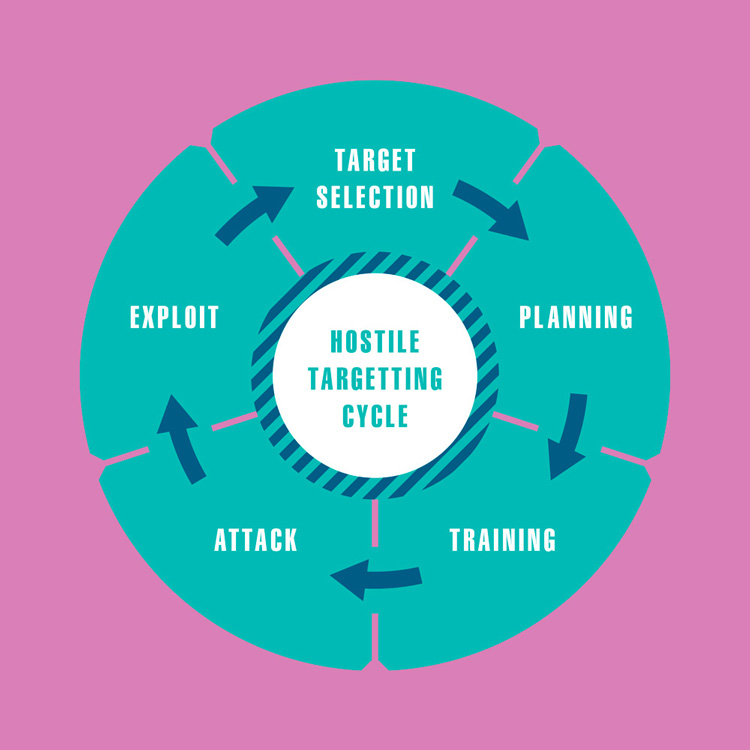 HOSTILE TARGETTING CYCLE

TARGET SELECTION

PLANNING

TRAINING

ATTACK

EXPLOIT